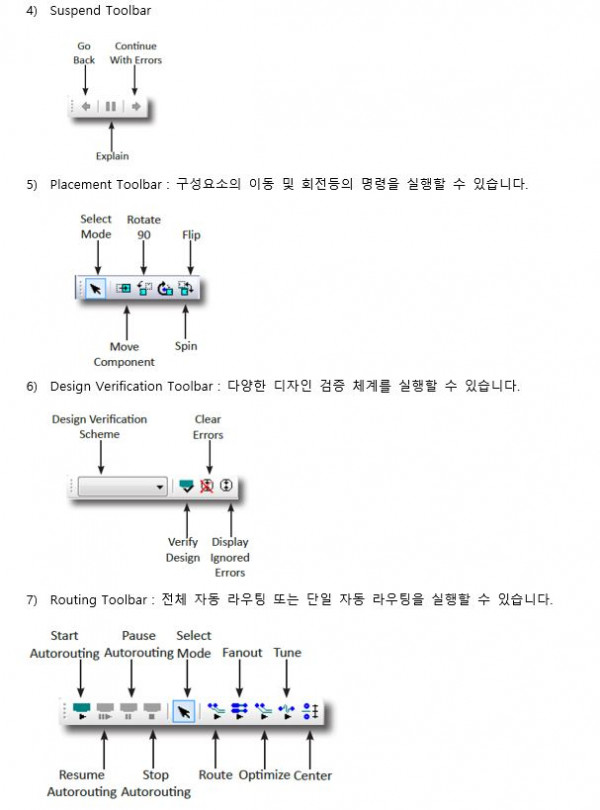 4) Suspend Toolbar

Go Back

Continue With Errors

Explain

5) Placement Toolbar : 구성요소의 이동 및 회전등의 명령을 실행할 수 있습니다.

Select Mode

Rotate 90

Flip

Move Component

Spin

6) Design Verification Toolbar : 다양한 디자인 검증 체계를 실행할 수 있습니다.

Design Verification Scheme

Clear Errors

Verify Design

Display Ignored Errors

7) Routing Toolbar : 전체 자동 라우팅 또는 단일 자동 라우팅을 실행할 수 있습니다.

Start Autorouting

Pause Autorouting

Select Mode

Fanout

Tune

Resume Autorouting

Stop Autorouting

Route

Optimize

Center