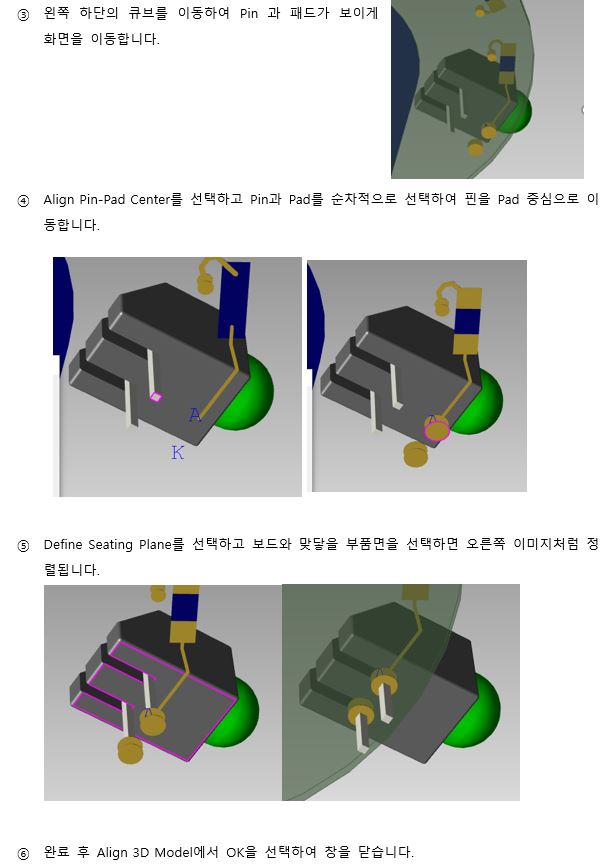 ③ 왼쪽 하단의 큐브를 이동하여 Pin 과 패드가 보이게 화면을 이동합니다.

④ Align Pin-Pad Center를 선택하고 Pin과 Pad를 순차적으로 선택하여 핀을 Pad 중심으로 이동합니다.

A

K

A

⑤ Define Seating Plane를 선택하고 보드와 맞닿을 부품면을 선택하면 오른쪽 이미지처럼 정렬됩니다.

⑥ 완료 후 Align 3D Model에서 OK을 선택하여 창을 닫습니다.